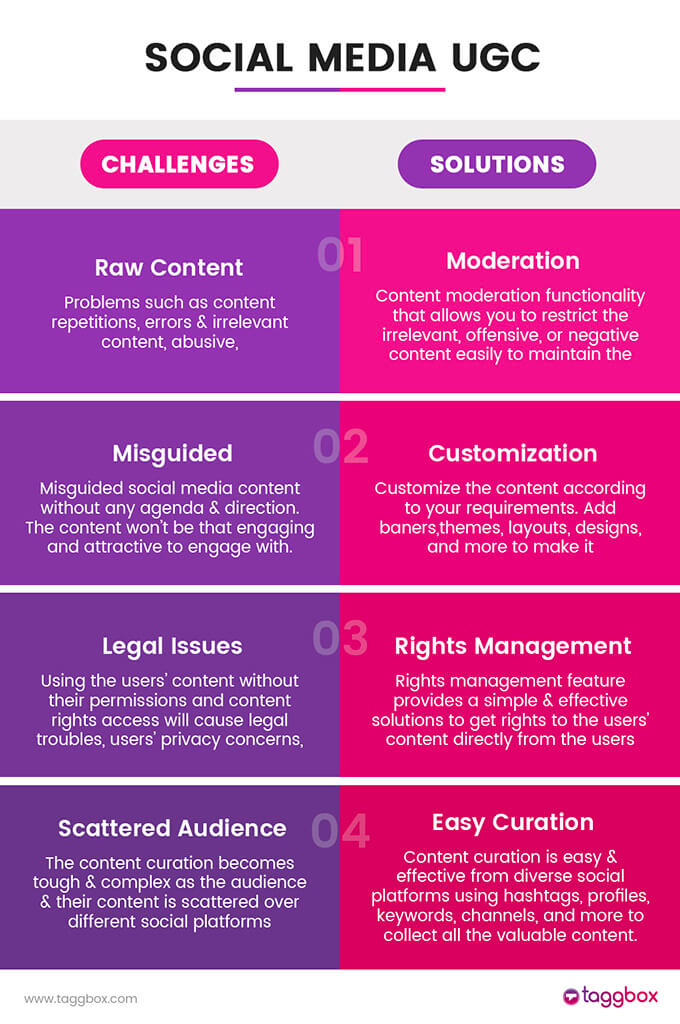 SOCIAL MEDIA UGC

CHALLENGES

SOLUTIONS

01

Raw Content

Problems such as content repetitions, errors & irrelevant content, abusive,

Moderation

Content moderation functionality that allows you to restrict the irrelevant, offensive, or negative content easily to maintain the

02

Misguided

Misguided social media content without any agenda & direction. The content won't be that engaging and attractive to engage with.

Customization

Customize the content according to your requirements. Add baners,themes, layouts, designs, and more to make it

03

Legal Issues

Using the users' content without their permissions and content rights access will cause legal troubles, users' privacy concerns,

Rights Management

Rights management feature provides a simple & effective solutions to get rights to the users' content directly from the users

04

Scattered Audience

The content curation becomes tough & complex as the audience & their content is scattered over different social platforms

Easy Curation

Content curation is easy & effective from diverse social platforms using hashtags, profiles, keywords, channels, and more to collect all the valuable content.

www.taggbox.com

taggbox