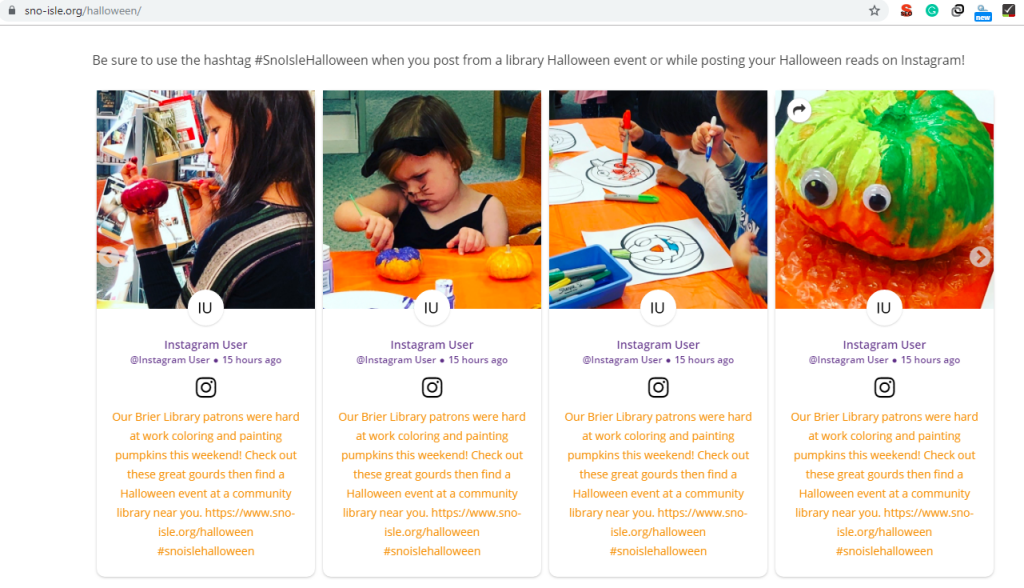 sno-isle.org/halloween/

new

Be sure to use the hashtag #SnoIsleHalloween when you post from a library Halloween event or while posting your Halloween reads on Instagram!

IU

Instagram User

@Instagram User • 15 hours ago

Our Brier Library patrons were hard at work coloring and painting pumpkins this weekend! Check out these great gourds then find a Halloween event at a community library near you. https://www.sno-isle.org/halloween #snoislehalloween

IU

Instagram User

@Instagram User • 15 hours ago

Our Brier Library patrons were hard at work coloring and painting pumpkins this weekend! Check out these great gourds then find a Halloween event at a community library near you. https://www.sno-isle.org/halloween #snoislehalloween

IU

Instagram User

@Instagram User • 15 hours ago

Our Brier Library patrons were hard at work coloring and painting pumpkins this weekend! Check out these great gourds then find a Halloween event at a community library near you. https://www.sno-isle.org/halloween #snoislehalloween

IU

Instagram User

@Instagram User • 15 hours ago

Our Brier Library patrons were hard at work coloring and painting pumpkins this weekend! Check out these great gourds then find a Halloween event at a community library near you. https://www.sno-isle.org/halloween #snoislehalloween