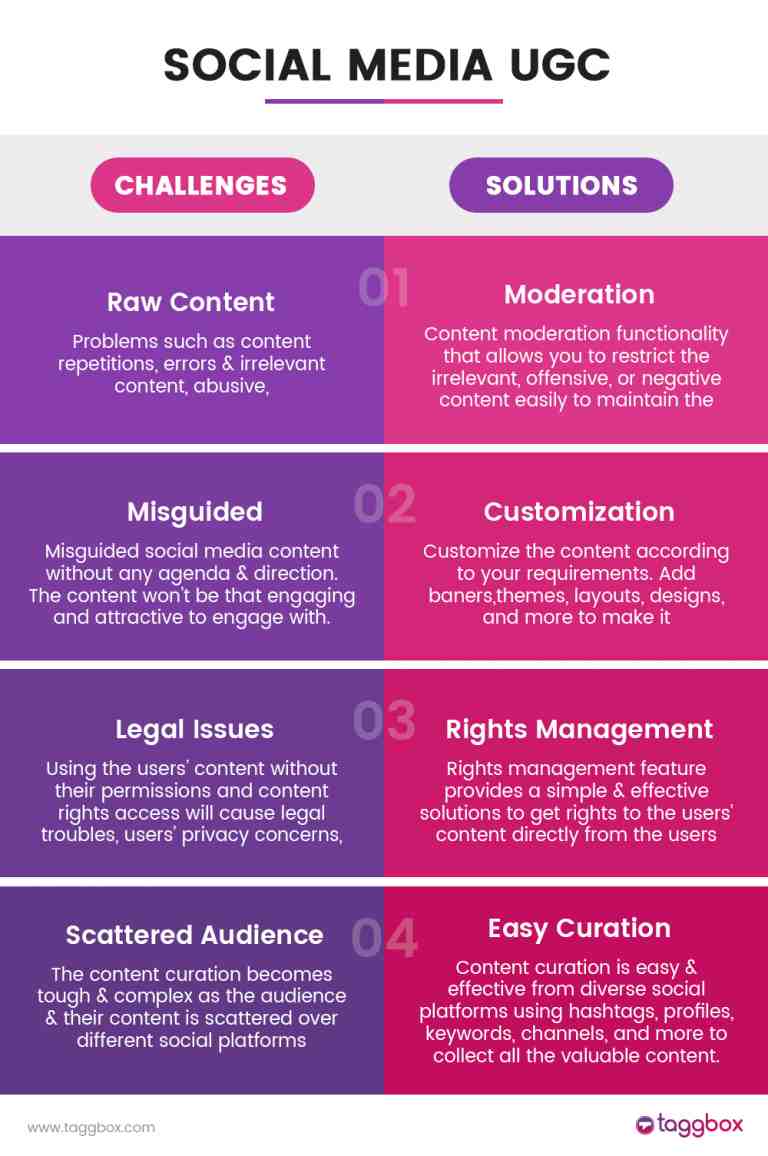 SOCIAL MEDIA UGC

CHALLENGES

SOLUTIONS

01

Raw Content

Problems such as content repetitions, errors & irrelevant content, abusive,

Moderation

Content moderation functionality that allows you to restrict the irrelevant, offensive, or negative content easily to maintain the

02

Misguided

Misguided social media content without any agenda & direction. The content won't be that engaging and attractive to engage with.

Customization

Customize the content according to your requirements. Add baners,themes, layouts, designs, and more to make it

03

Legal Issues

Using the users' content without their permissions and content rights access will cause legal troubles, users' privacy concerns,

Rights Management

Rights management feature provides a simple & effective solutions to get rights to the users' content directly from the users

04

Scattered Audience

The content curation becomes tough & complex as the audience & their content is scattered over different social platforms

Easy Curation

Content curation is easy & effective from diverse social platforms using hashtags, profiles, keywords, channels, and more to collect all the valuable content.

www.taggbox.com

taggbox