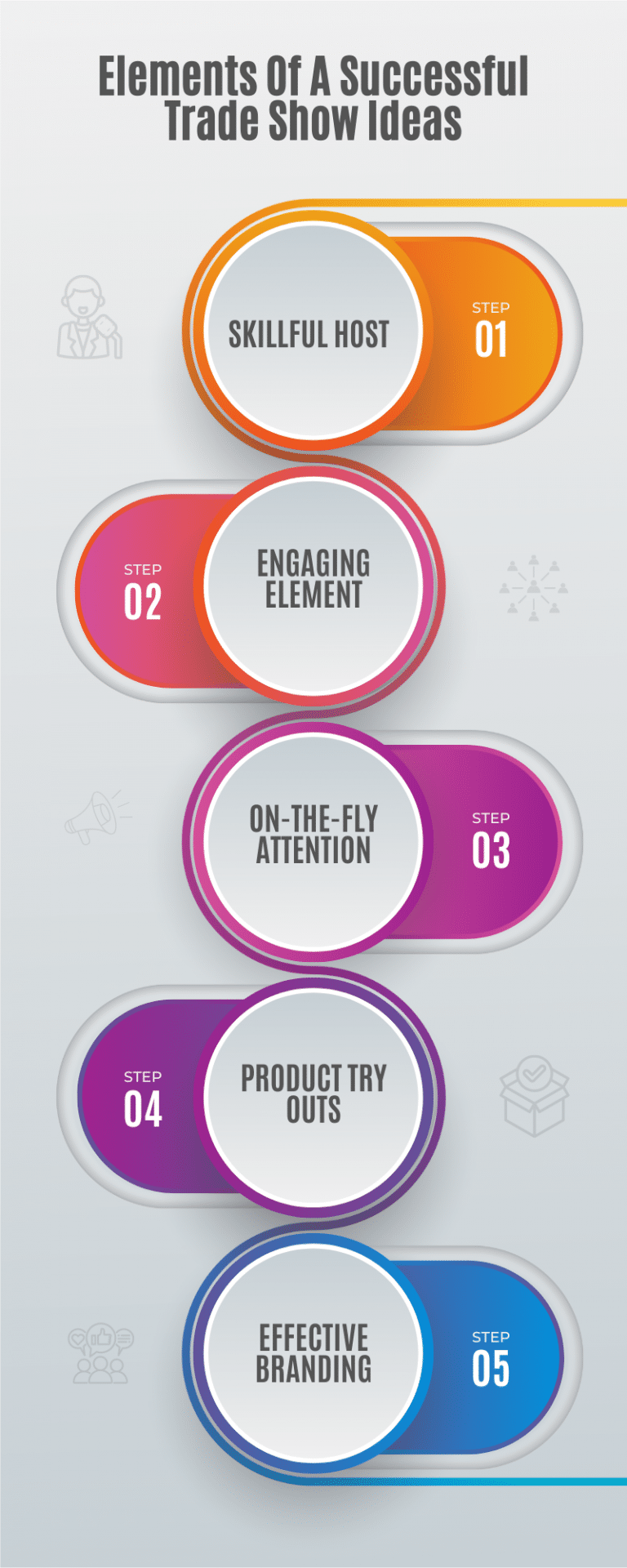 Elements Of A Successful Trade Show Ideas

SKILLFUL HOST

STEP 01

STEP 02

ENGAGING ELEMENT

ON-THE-FLY ATTENTION

STEP 03

STEP 04

PRODUCT TRY OUTS

EFFECTIVE BRANDING

STEP 05